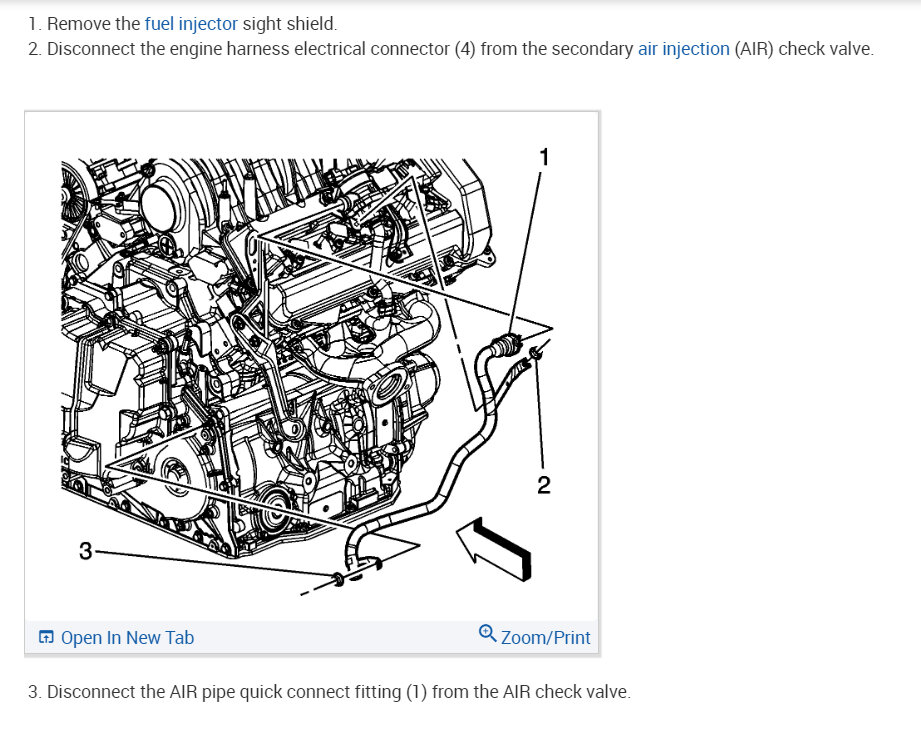 1. Remove the fuel injector sight shield.
2. Disconnect the engine harness electrical connector (4) from the secondary air injection (AIR) check valve.

1

2

3

Open In New Tab

Zoom/Print

3. Disconnect the AIR pipe quick connect fitting (1) from the AIR check valve.