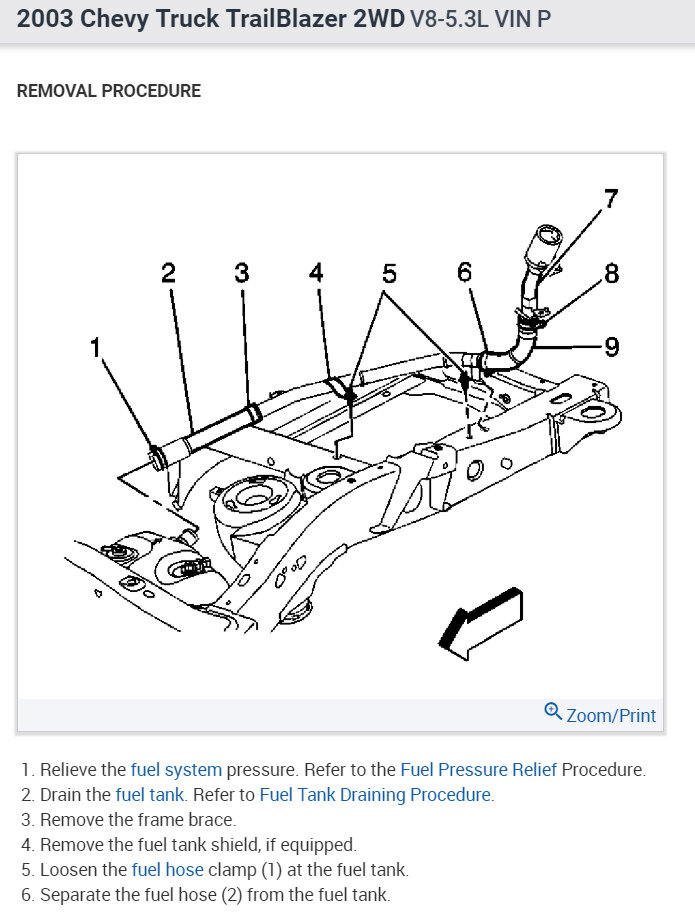 2003 Chevy Truck TrailBlazer 2WD V8-5.3L VIN P

REMOVAL PROCEDURE

1
2
3
4
5
6
7
8
9

Zoom/Print

1. Relieve the fuel system pressure. Refer to the Fuel Pressure Relief Procedure.
2. Drain the fuel tank. Refer to Fuel Tank Draining Procedure.
3. Remove the frame brace.
4. Remove the fuel tank shield, if equipped.
5. Loosen the fuel hose clamp (1) at the fuel tank.
6. Separate the fuel hose (2) from the fuel tank.