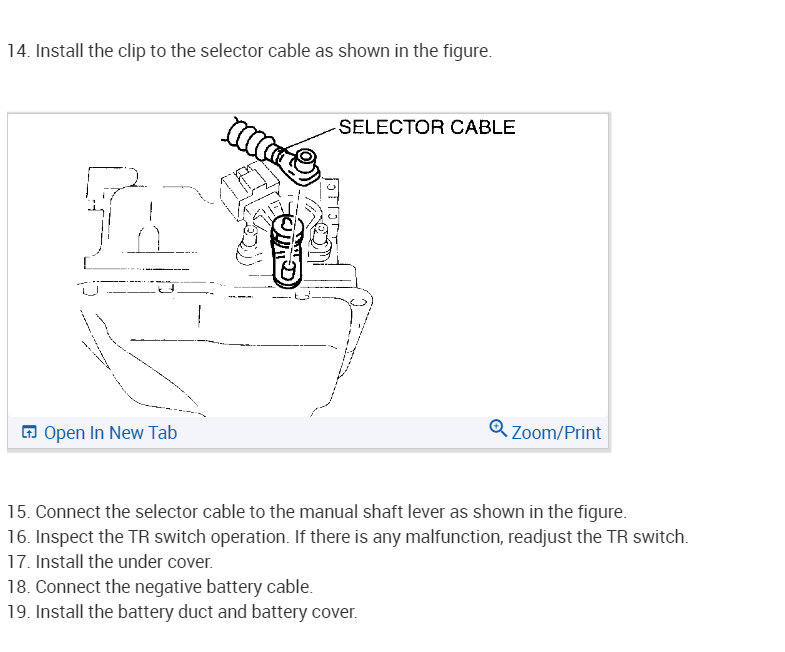 14. Install the clip to the selector cable as shown in the figure.

SELECTOR CABLE

Open In New Tab

Zoom/Print

15. Connect the selector cable to the manual shaft lever as shown in the figure.
16. Inspect the TR switch operation. If there is any malfunction, readjust the TR switch.
17. Install the under cover.
18. Connect the negative battery cable.
19. Install the battery duct and battery cover.