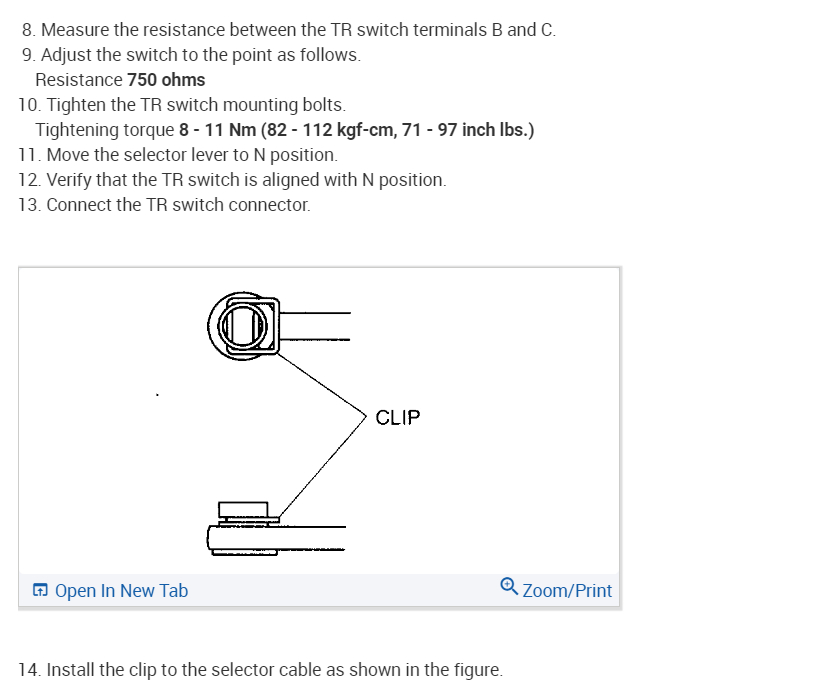 8. Measure the resistance between the TR switch terminals B and C.
9. Adjust the switch to the point as follows.
Resistance 750 ohms
10. Tighten the TR switch mounting bolts.
Tightening torque 8 - 11 Nm (82 - 112 kgf-cm, 71 - 97 inch lbs.)
11. Move the selector lever to N position.
12. Verify that the TR switch is aligned with N position.
13. Connect the TR switch connector.

CLIP

Open In New Tab

Zoom/Print

14. Install the clip to the selector cable as shown in the figure.