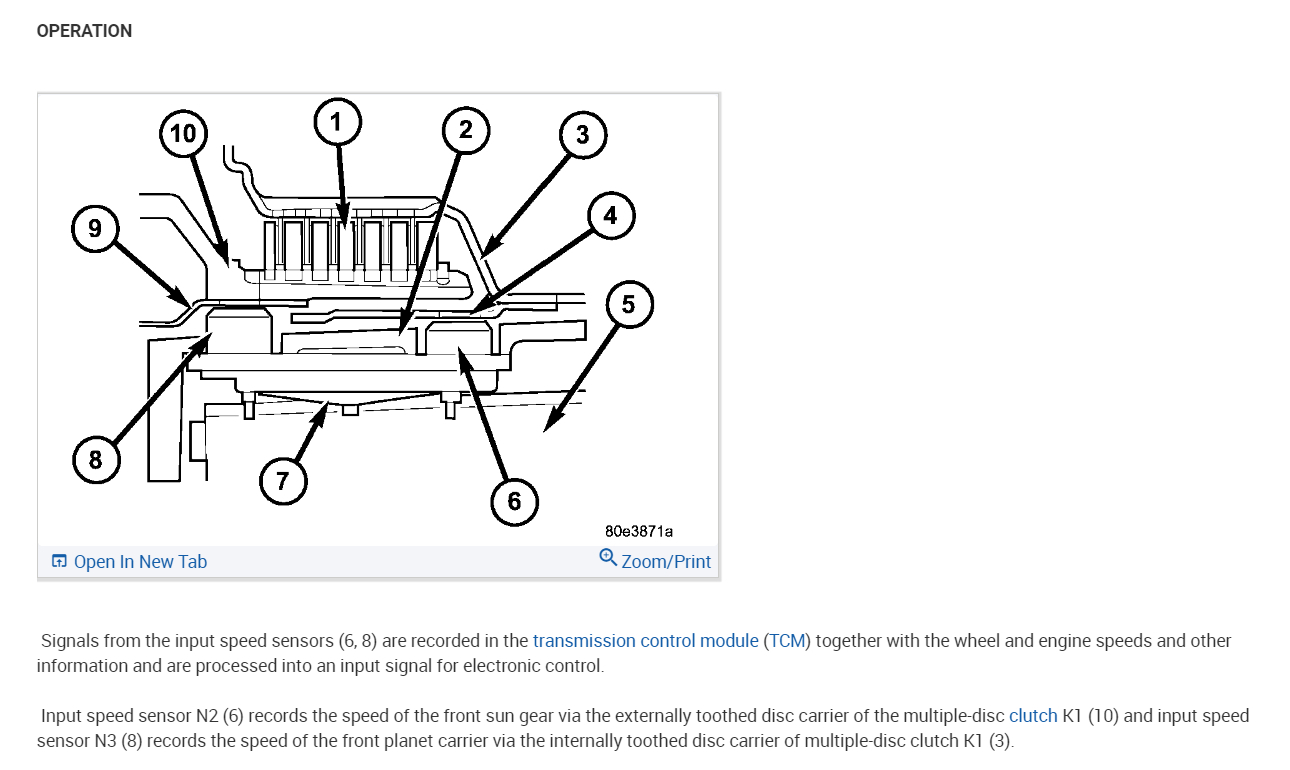 OPERATION

10
1
2
3
9
4
5
8
7
6
80e3871a

Open In New Tab
Zoom/Print

Signals from the input speed sensors (6, 8) are recorded in the transmission control module (TCM) together with the wheel and engine speeds and other information and are processed into an input signal for electronic control.

Input speed sensor N2 (6) records the speed of the front sun gear via the externally toothed disc carrier of the multiple-disc clutch K1 (10) and input speed sensor N3 (8) records the speed of the front planet carrier via the internally toothed disc carrier of multiple-disc clutch K1 (3).