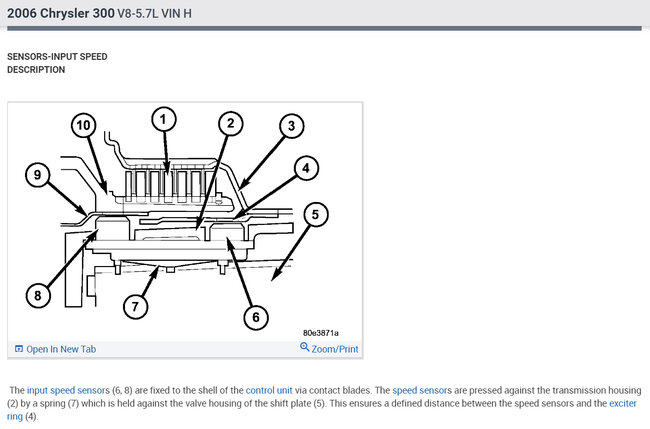 2006 Chrysler 300 V8-5.7L VIN H

SENSORS-INPUT SPEED
DESCRIPTION

10
1
2
3
9
4
5
8
7
6
80e3871a

Open In New Tab
Zoom/Print

The input speed sensors (6, 8) are fixed to the shell of the control unit via contact blades. The speed sensors are pressed against the transmission housing (2) by a spring (7) which is held against the valve housing of the shift plate (5). This ensures a defined distance between the speed sensors and the exciter ring (4).