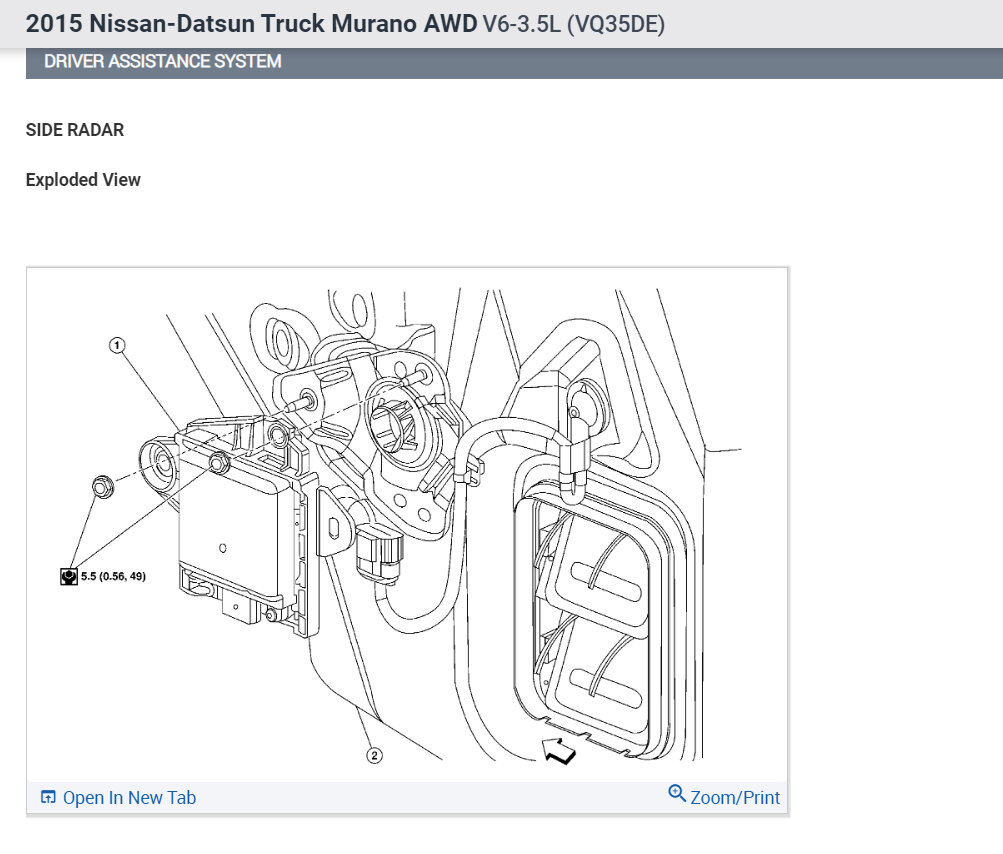 2015 Nissan-Datsun Truck Murano AWD V6-3.5L (VQ35DE)

DRIVER ASSISTANCE SYSTEM

SIDE RADAR

Exploded View

1

5.5 (0.56, 49)

2

Open In New Tab

Zoom/Print