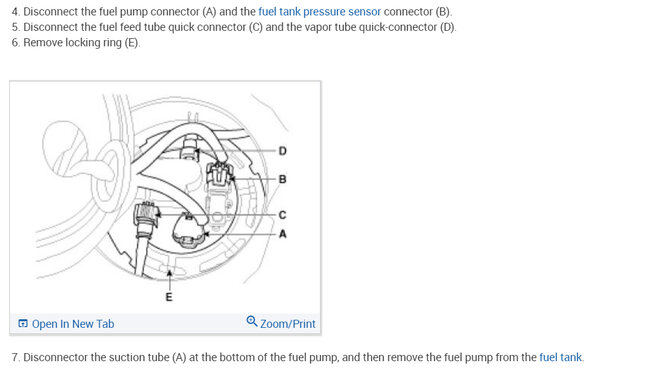 4. Disconnect the fuel pump connector (A) and the fuel tank pressure sensor connector (B).
5. Disconnect the fuel feed tube quick connector (C) and the vapor tube quick-connector (D).
6. Remove locking ring (E).

D
B
C
A
E

Open In New Tab
Zoom/Print

7. Disconnector the suction tube (A) at the bottom of the fuel pump, and then remove the fuel pump from the fuel tank.