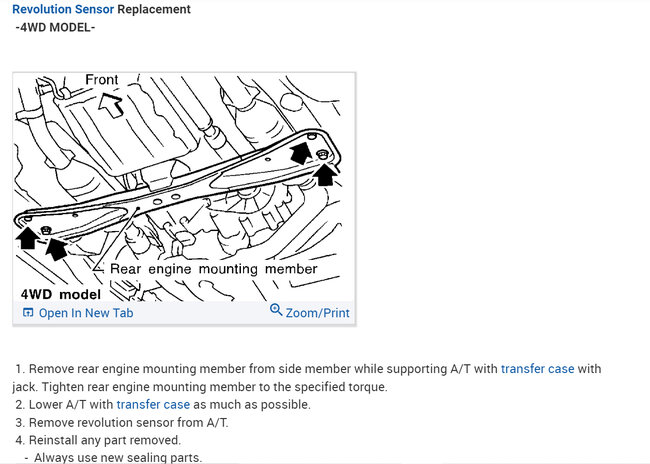 Revolution Sensor Replacement
-4WD MODEL-

Front

Rear engine mounting member

4WD model

Open In New Tab

Zoom/Print

1. Remove rear engine mounting member from side member while supporting A/T with transfer case with jack. Tighten rear engine mounting member to the specified torque.
2. Lower A/T with transfer case as much as possible.
3. Remove revolution sensor from A/T.
4. Reinstall any part removed.
- Always use new sealing parts.