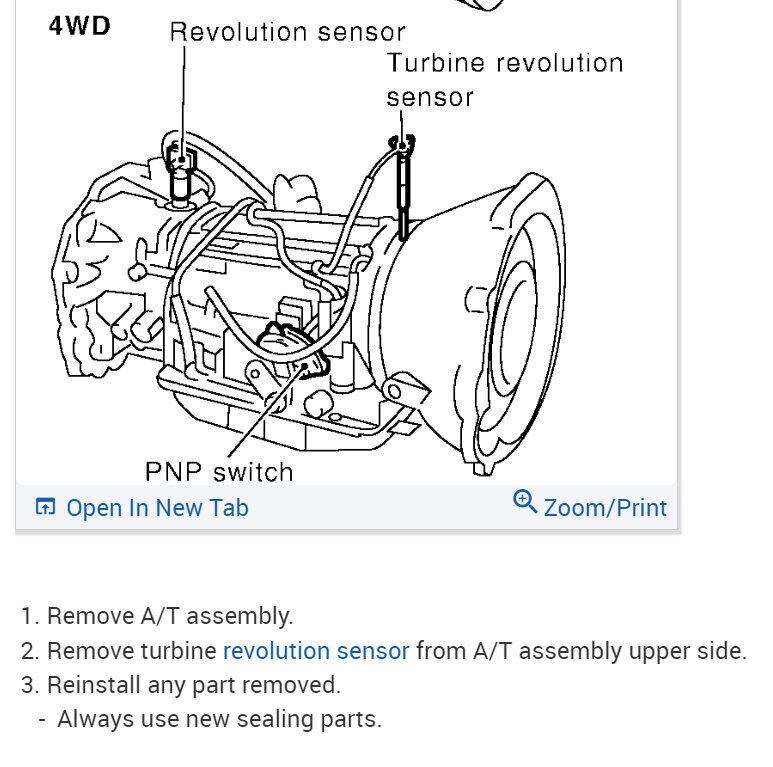 4WD
Revolution sensor
Turbine revolution sensor
PNP switch
Open In New Tab
Zoom/Print

1. Remove A/T assembly.
2. Remove turbine revolution sensor from A/T assembly upper side.
3. Reinstall any part removed.
- Always use new sealing parts.