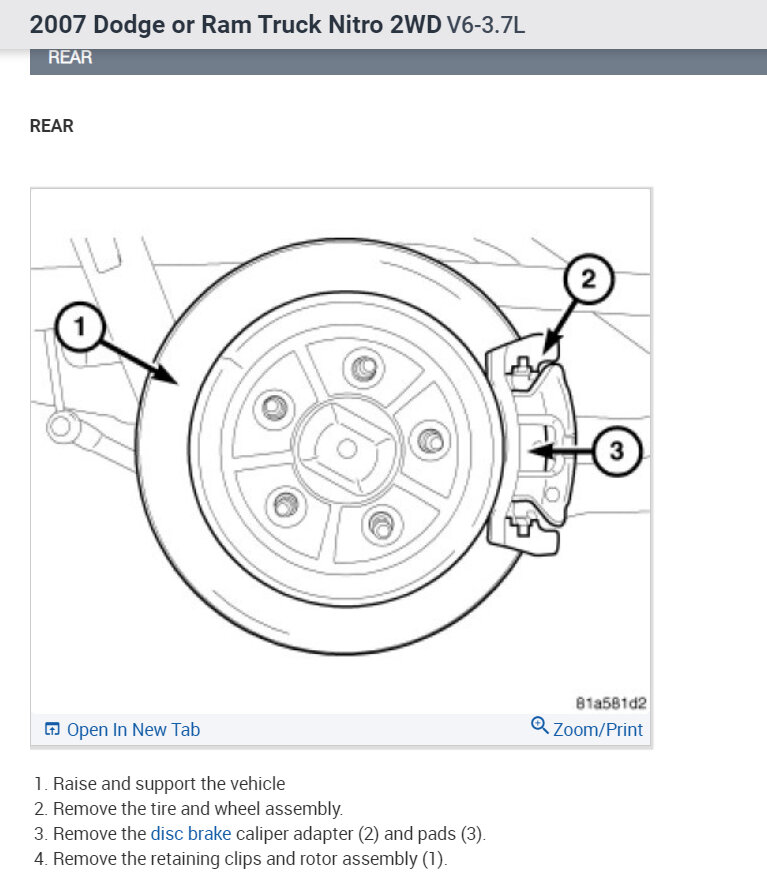 2007 Dodge or Ram Truck Nitro 2WD V6-3.7L

REAR

REAR

1

2

3

81a581d2

Open In New Tab

Zoom/Print

1. Raise and support the vehicle
2. Remove the tire and wheel assembly.
3. Remove the disc brake caliper adapter (2) and pads (3).
4. Remove the retaining clips and rotor assembly (1).