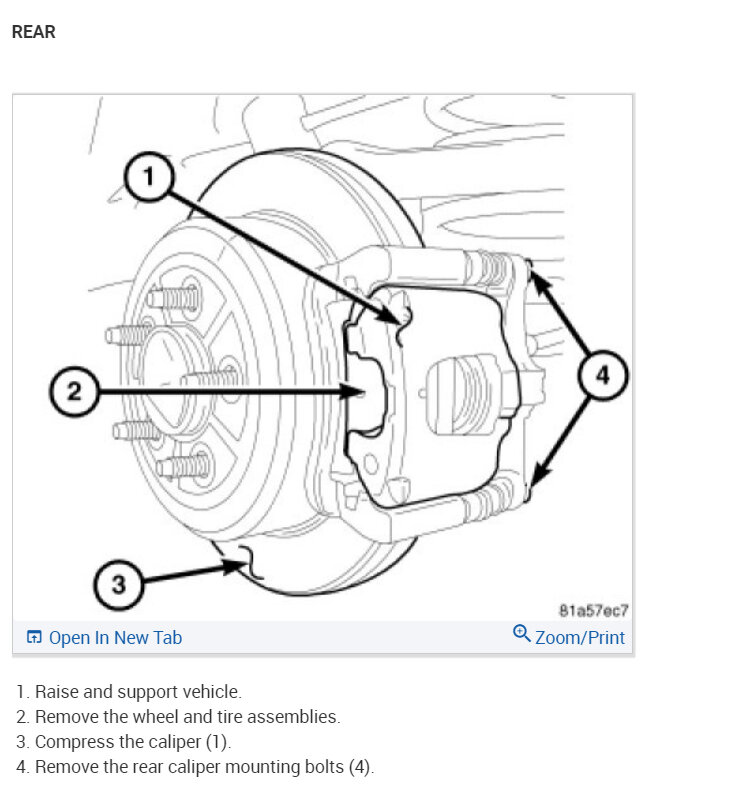 REAR

1

2

3

4

81a57ec7

Open In New Tab

Zoom/Print

1. Raise and support vehicle.
2. Remove the wheel and tire assemblies.
3. Compress the caliper (1).
4. Remove the rear caliper mounting bolts (4).