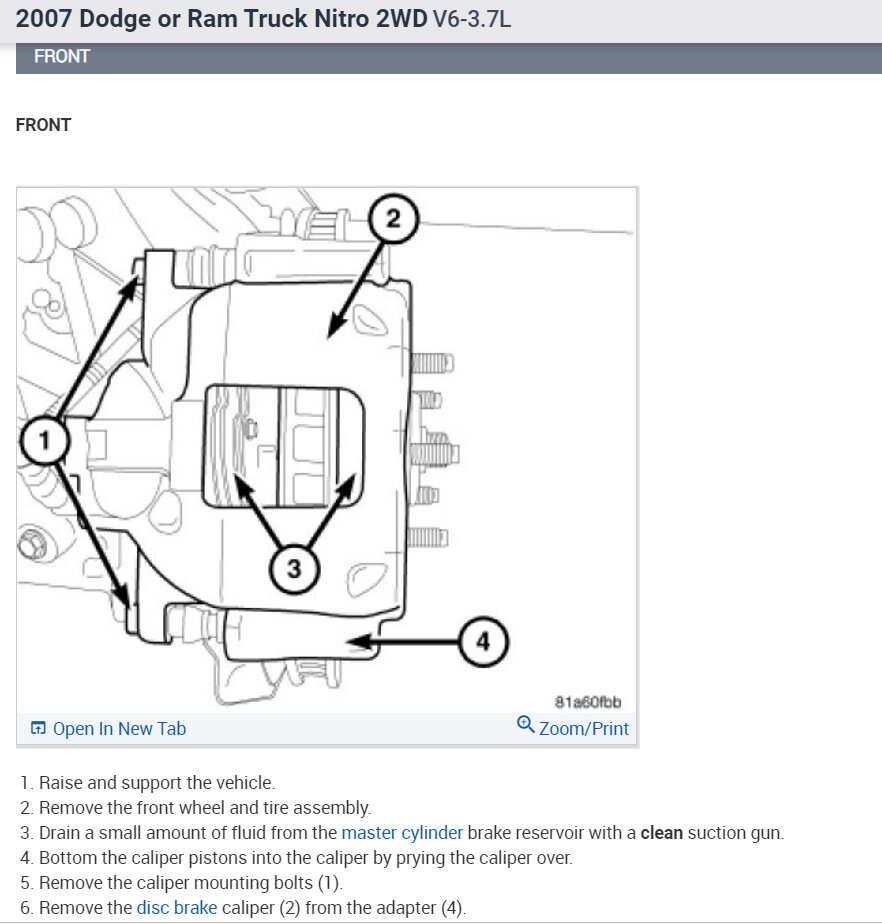 2007 Dodge or Ram Truck Nitro 2WD V6-3.7L

FRONT

FRONT

2

1

3

4

81a60fbb

Open In New Tab

Zoom/Print

1. Raise and support the vehicle.
2. Remove the front wheel and tire assembly.
3. Drain a small amount of fluid from the master cylinder brake reservoir with a clean suction gun.
4. Bottom the caliper pistons into the caliper by prying the caliper over.
5. Remove the caliper mounting bolts (1).
6. Remove the disc brake caliper (2) from the adapter (4).