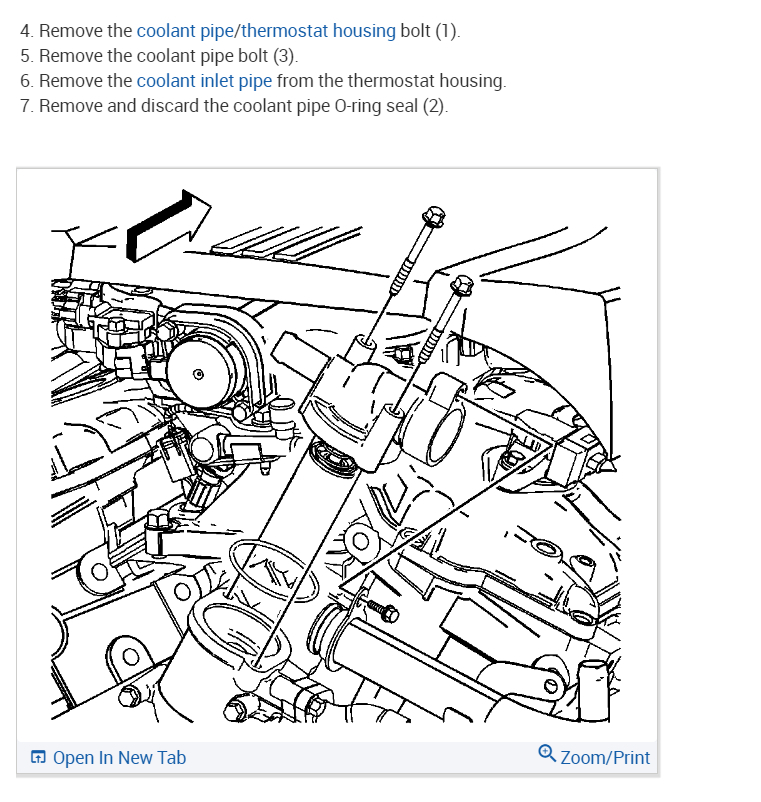 4. Remove the coolant pipe/thermostat housing bolt (1).
5. Remove the coolant pipe bolt (3).
6. Remove the coolant inlet pipe from the thermostat housing.
7. Remove and discard the coolant pipe O-ring seal (2).

Open In New Tab

Zoom/Print