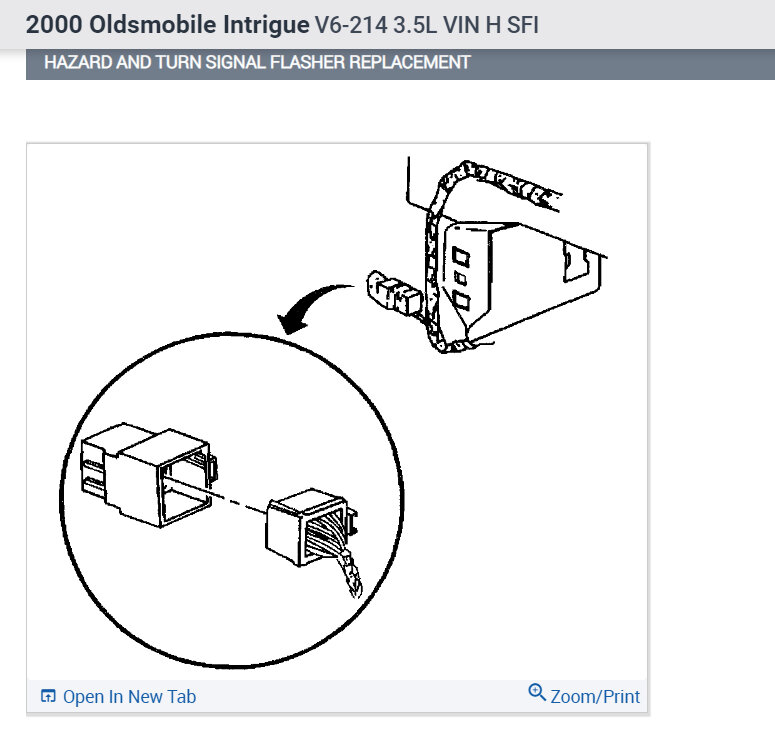 2000 Oldsmobile Intrigue V6-214 3.5L VIN H SFI

HAZARD AND TURN SIGNAL FLASHER REPLACEMENT

Open In New Tab

Zoom/Print