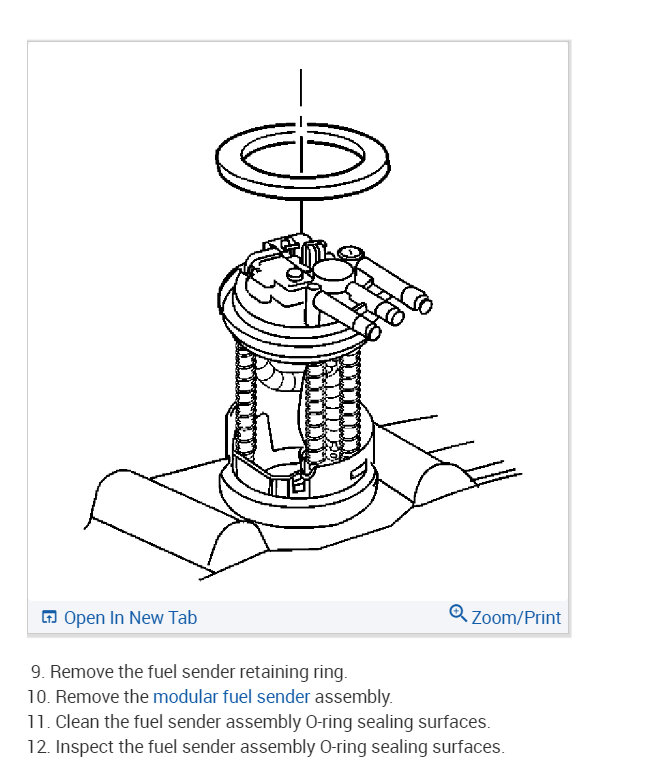 Open In New Tab

Zoom/Print

9. Remove the fuel sender retaining ring.
10. Remove the modular fuel sender assembly.
11. Clean the fuel sender assembly O-ring sealing surfaces.
12. Inspect the fuel sender assembly O-ring sealing surfaces.