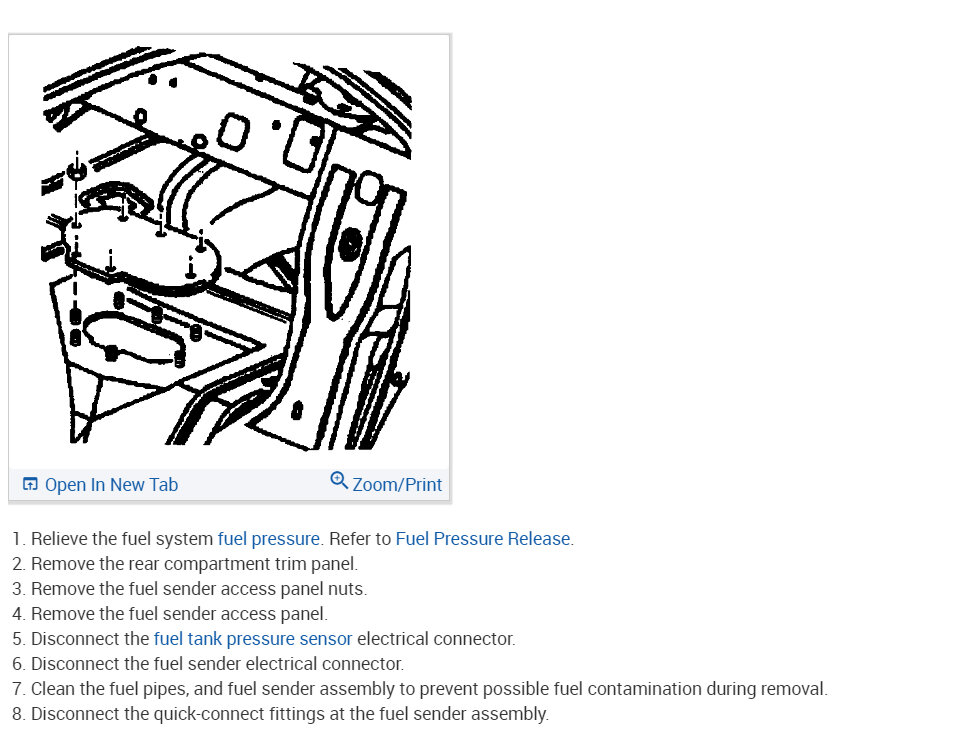 Open In New Tab
Zoom/Print

1. Relieve the fuel system fuel pressure. Refer to Fuel Pressure Release.
2. Remove the rear compartment trim panel.
3. Remove the fuel sender access panel nuts.
4. Remove the fuel sender access panel.
5. Disconnect the fuel tank pressure sensor electrical connector.
6. Disconnect the fuel sender electrical connector.
7. Clean the fuel pipes, and fuel sender assembly to prevent possible fuel contamination during removal.
8. Disconnect the quick-connect fittings at the fuel sender assembly.