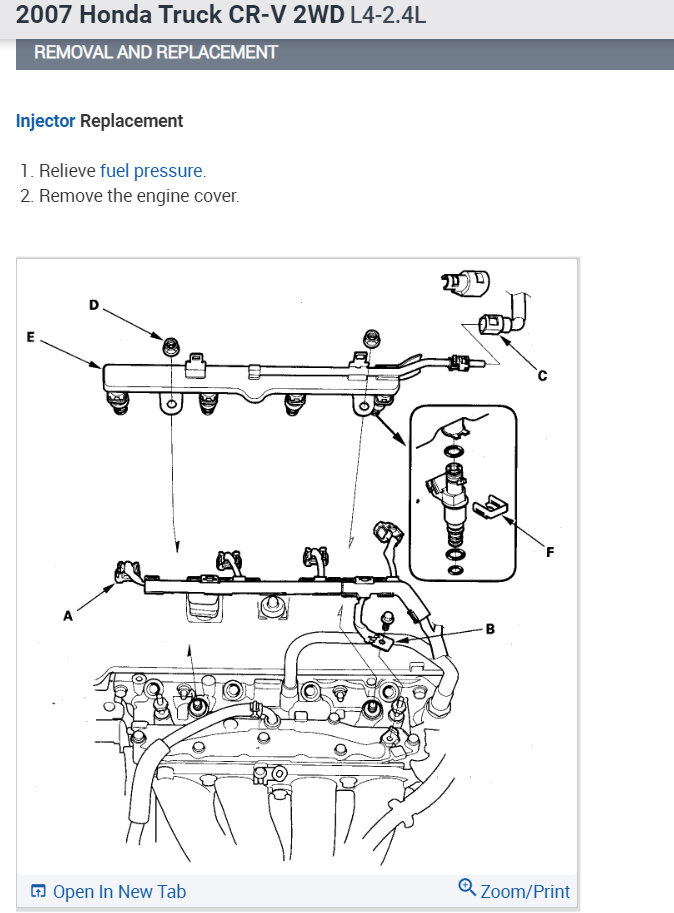 2007 Honda Truck CR-V 2WD L4-2.4L

REMOVAL AND REPLACEMENT

Injector Replacement

1. Relieve fuel pressure.
2. Remove the engine cover.

D
E
C
F
A
B

Open In New Tab
Zoom/Print