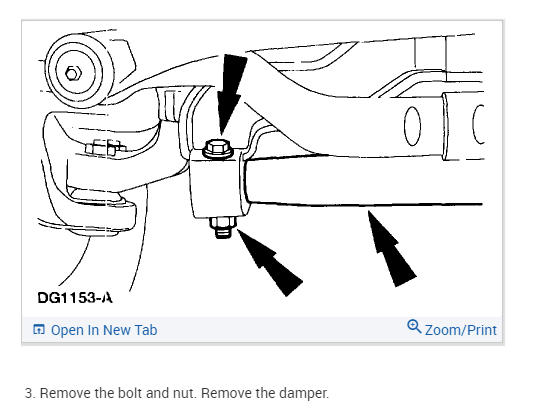 DG1153-A

Open In New Tab

Zoom/Print

3. Remove the bolt and nut. Remove the damper.