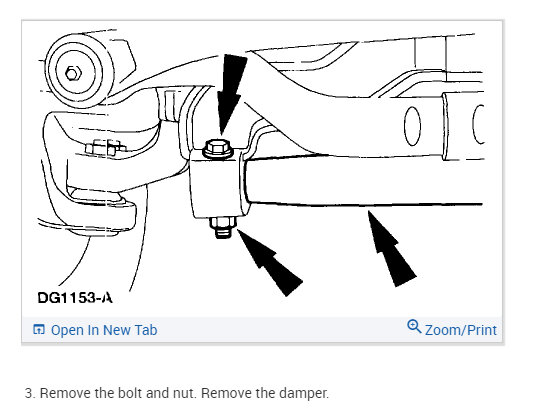 DG1153-A

Open In New Tab

Zoom/Print

3. Remove the bolt and nut. Remove the damper.