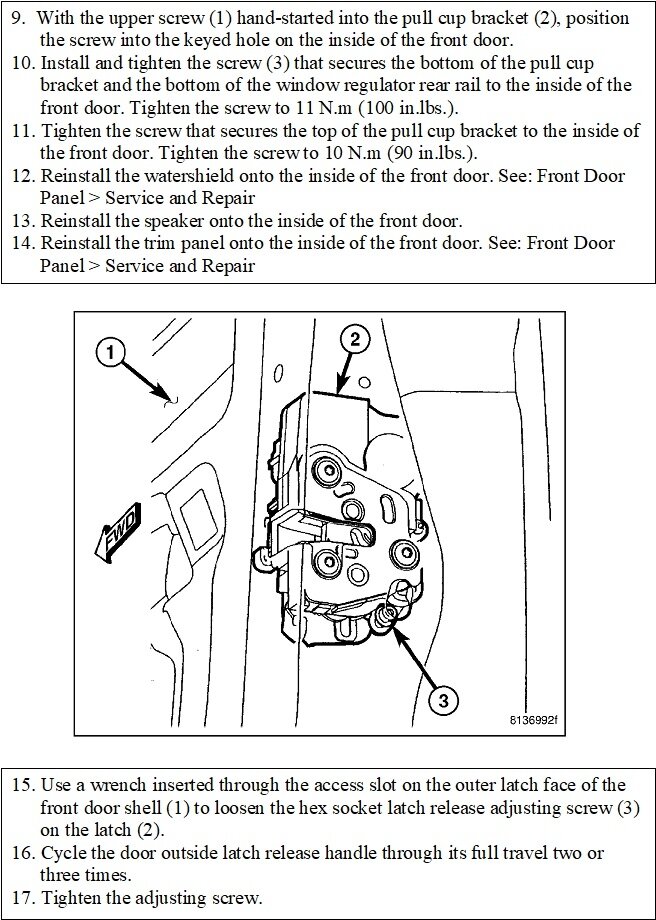 9. With the upper screw (1) hand-started into the pull cup bracket (2), position the screw into the keyed hole on the inside of the front door.
10. Install and tighten the screw (3) that secures the bottom of the pull cup bracket and the bottom of the window regulator rear rail to the inside of the front door. Tighten the screw to 11 N.m (100 in.lbs.).
11. Tighten the screw that secures the top of the pull cup bracket to the inside of the front door. Tighten the screw to 10 N.m (90 in.lbs.).
12. Reinstall the watershield onto the inside of the front door. See: Front Door Panel > Service and Repair
13. Reinstall the speaker onto the inside of the front door.
14. Reinstall the trim panel onto the inside of the front door. See: Front Door Panel > Service and Repair

1

2

FWD

3

8136992f

15. Use a wrench inserted through the access slot on the outer latch face of the front door shell (1) to loosen the hex socket latch release adjusting screw (3) on the latch (2).
16. Cycle the door outside latch release handle through its full travel two or three times.
17. Tighten the adjusting screw.