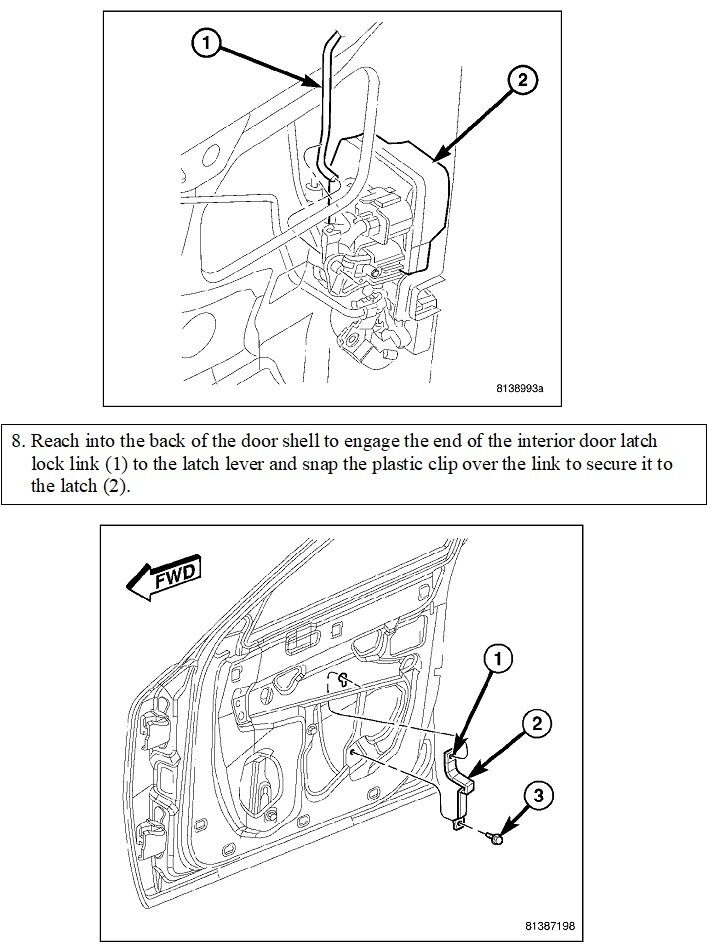 1

2

8138993a

8. Reach into the back of the door shell to engage the end of the interior door latch lock link (1) to the latch lever and snap the plastic clip over the link to secure it to the latch (2).

FWD

1

2

3

81387198