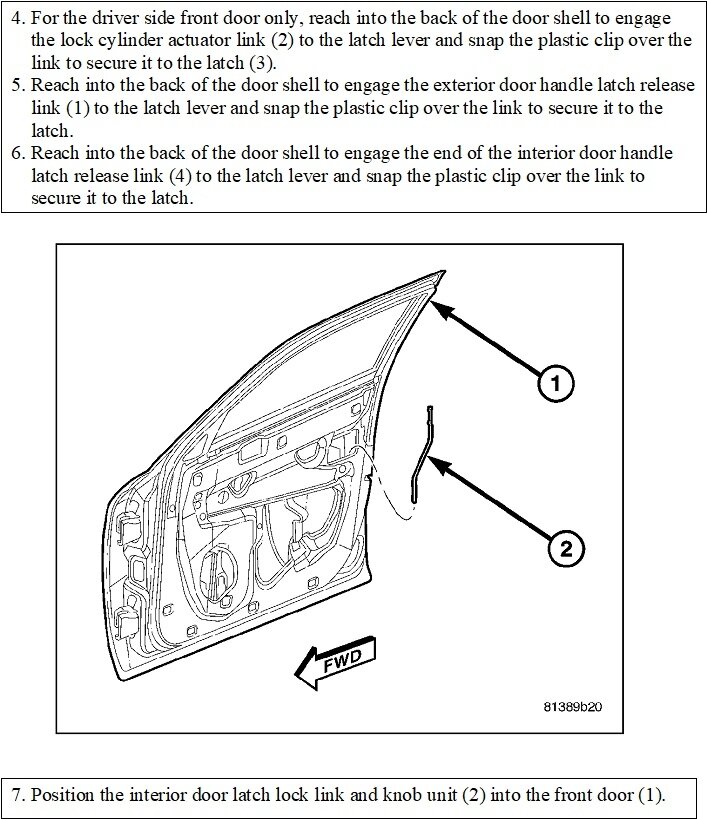 4. For the driver side front door only, reach into the back of the door shell to engage the lock cylinder actuator link (2) to the latch lever and snap the plastic clip over the link to secure it to the latch (3).
5. Reach into the back of the door shell to engage the exterior door handle latch release link (1) to the latch lever and snap the plastic clip over the link to secure it to the latch.
6. Reach into the back of the door shell to engage the end of the interior door handle latch release link (4) to the latch lever and snap the plastic clip over the link to secure it to the latch.

1

2

FWD

81389b20

7. Position the interior door latch lock link and knob unit (2) into the front door (1).