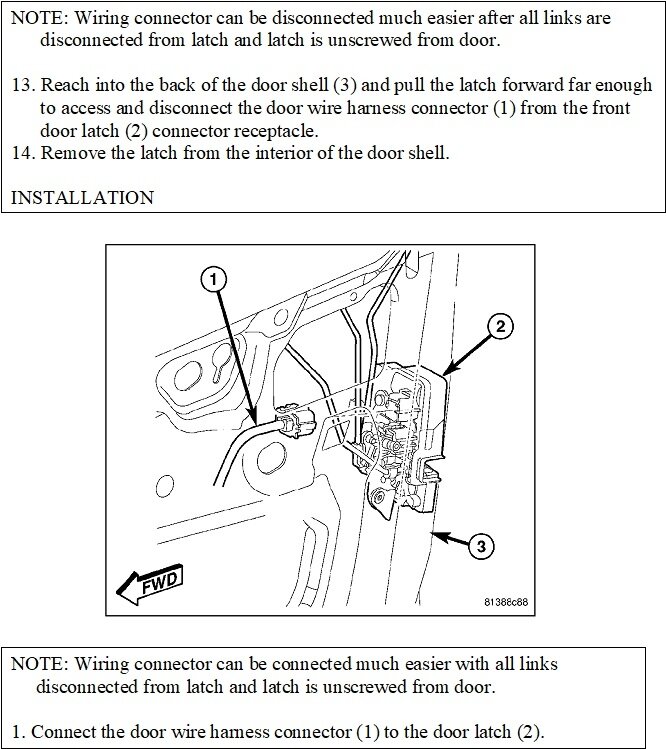 NOTE: Wiring connector can be disconnected much easier after all links are disconnected from latch and latch is unscrewed from door.

13. Reach into the back of the door shell (3) and pull the latch forward far enough to access and disconnect the door wire harness connector (1) from the front door latch (2) connector receptacle.
14. Remove the latch from the interior of the door shell.

INSTALLATION

1

2

3

FWD

81388c88

NOTE: Wiring connector can be connected much easier with all links disconnected from latch and latch is unscrewed from door.

1. Connect the door wire harness connector (1) to the door latch (2).