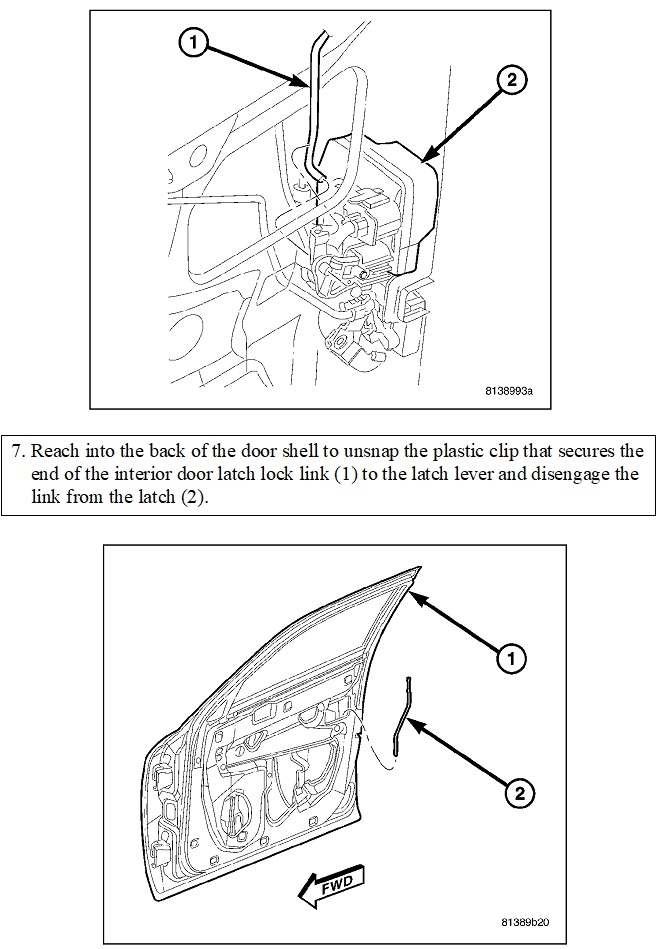 1

2

8138993a

7. Reach into the back of the door shell to unsnap the plastic clip that secures the end of the interior door latch lock link (1) to the latch lever and disengage the link from the latch (2).

1

2

FWD

81389b20