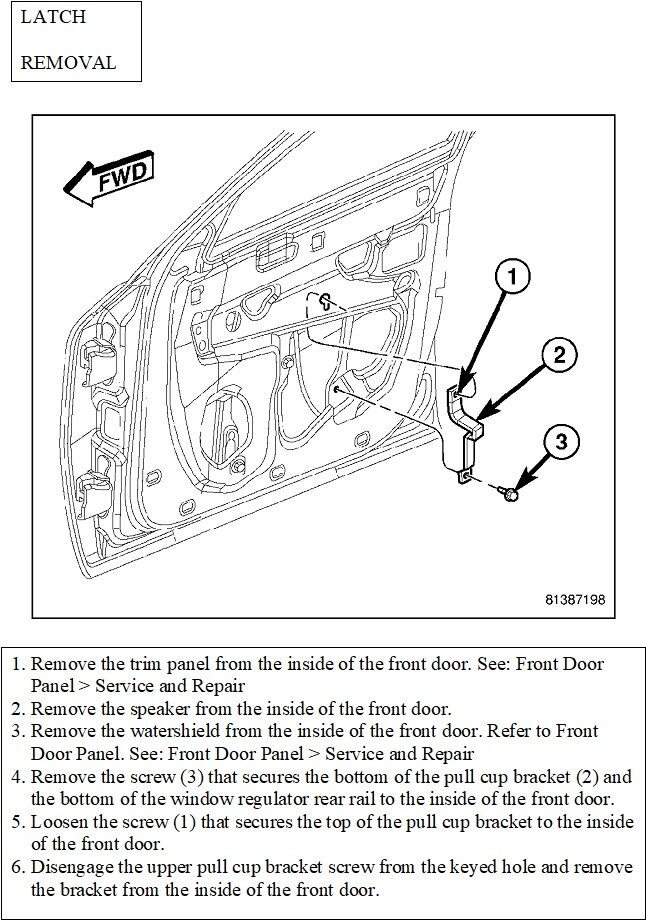 LATCH

REMOVAL

FWD

1

2

3

81387198

1. Remove the trim panel from the inside of the front door. See: Front Door Panel > Service and Repair
2. Remove the speaker from the inside of the front door.
3. Remove the watershield from the inside of the front door. Refer to Front Door Panel. See: Front Door Panel > Service and Repair
4. Remove the screw (3) that secures the bottom of the pull cup bracket (2) and the bottom of the window regulator rear rail to the inside of the front door.
5. Loosen the screw (1) that secures the top of the pull cup bracket to the inside of the front door.
6. Disengage the upper pull cup bracket screw from the keyed hole and remove the bracket from the inside of the front door.