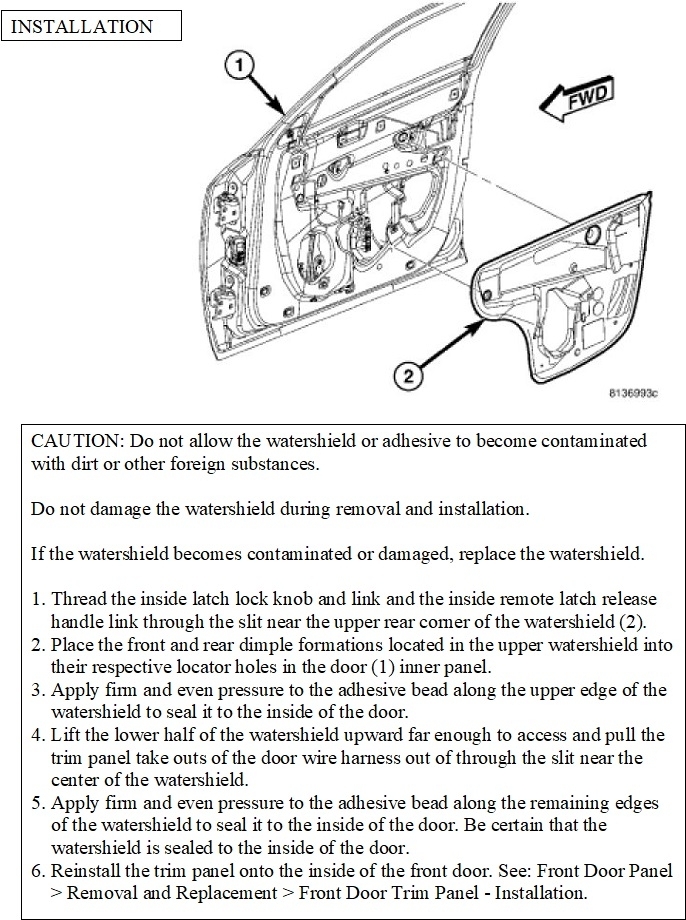 INSTALLATION

1

FWD

2

8136993c

CAUTION: Do not allow the watershield or adhesive to become contaminated with dirt or other foreign substances.

Do not damage the watershield during removal and installation.

If the watershield becomes contaminated or damaged, replace the watershield.

1. Thread the inside latch lock knob and link and the inside remote latch release handle link through the slit near the upper rear corner of the watershield (2).
2. Place the front and rear dimple formations located in the upper watershield into their respective locator holes in the door (1) inner panel.
3. Apply firm and even pressure to the adhesive bead along the upper edge of the watershield to seal it to the inside of the door.
4. Lift the lower half of the watershield upward far enough to access and pull the trim panel take outs of the door wire harness out of through the slit near the center of the watershield.
5. Apply firm and even pressure to the adhesive bead along the remaining edges of the watershield to seal it to the inside of the door. Be certain that the watershield is sealed to the inside of the door.
6. Reinstall the trim panel onto the inside of the front door. See: Front Door Panel > Removal and Replacement > Front Door Trim Panel - Installation.