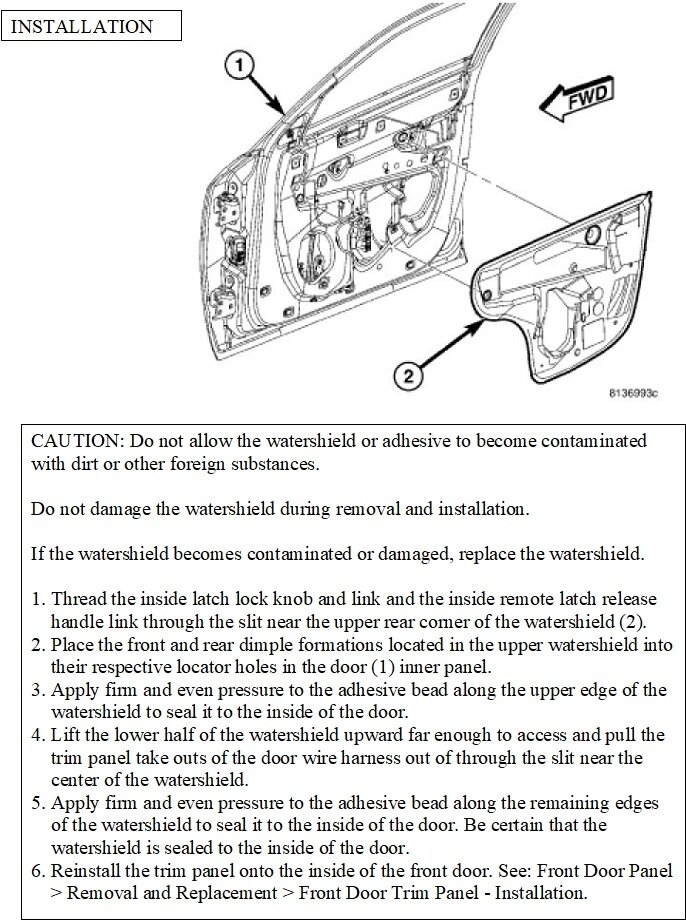 INSTALLATION

1

FWD

2

8136993c

CAUTION: Do not allow the watershield or adhesive to become contaminated with dirt or other foreign substances.

Do not damage the watershield during removal and installation.

If the watershield becomes contaminated or damaged, replace the watershield.

1. Thread the inside latch lock knob and link and the inside remote latch release handle link through the slit near the upper rear corner of the watershield (2).
2. Place the front and rear dimple formations located in the upper watershield into their respective locator holes in the door (1) inner panel.
3. Apply firm and even pressure to the adhesive bead along the upper edge of the watershield to seal it to the inside of the door.
4. Lift the lower half of the watershield upward far enough to access and pull the trim panel take outs of the door wire harness out of through the slit near the center of the watershield.
5. Apply firm and even pressure to the adhesive bead along the remaining edges of the watershield to seal it to the inside of the door. Be certain that the watershield is sealed to the inside of the door.
6. Reinstall the trim panel onto the inside of the front door. See: Front Door Panel > Removal and Replacement > Front Door Trim Panel - Installation.