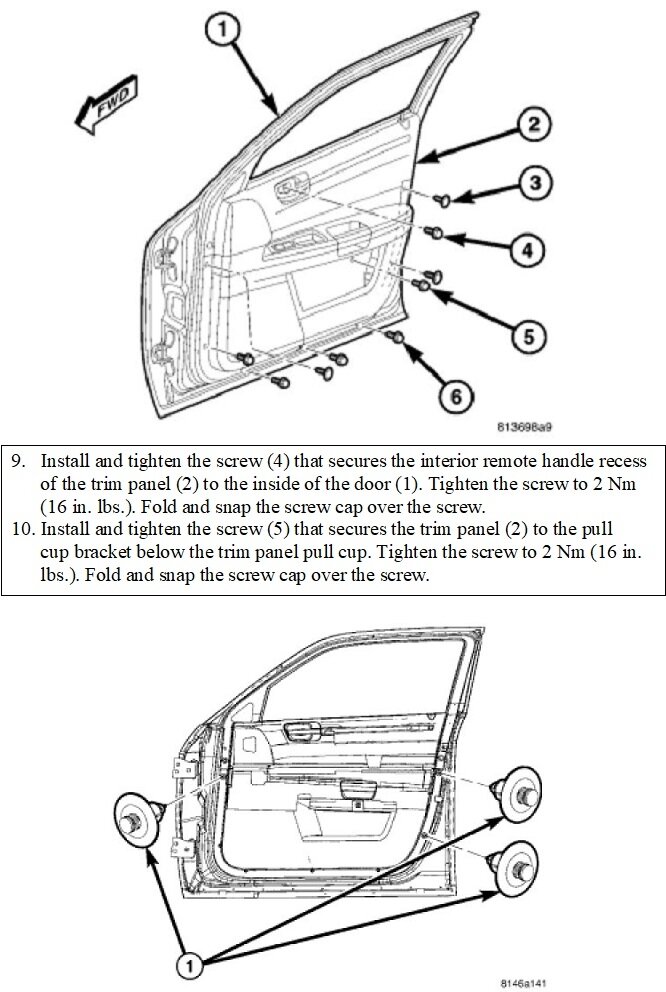 1

FWD

2

3

4

5

6

813698a9

9. Install and tighten the screw (4) that secures the interior remote handle recess of the trim panel (2) to the inside of the door (1). Tighten the screw to 2 Nm (16 in. lbs.). Fold and snap the screw cap over the screw.
10. Install and tighten the screw (5) that secures the trim panel (2) to the pull cup bracket below the trim panel pull cup. Tighten the screw to 2 Nm (16 in. lbs.). Fold and snap the screw cap over the screw.

1

8146a141