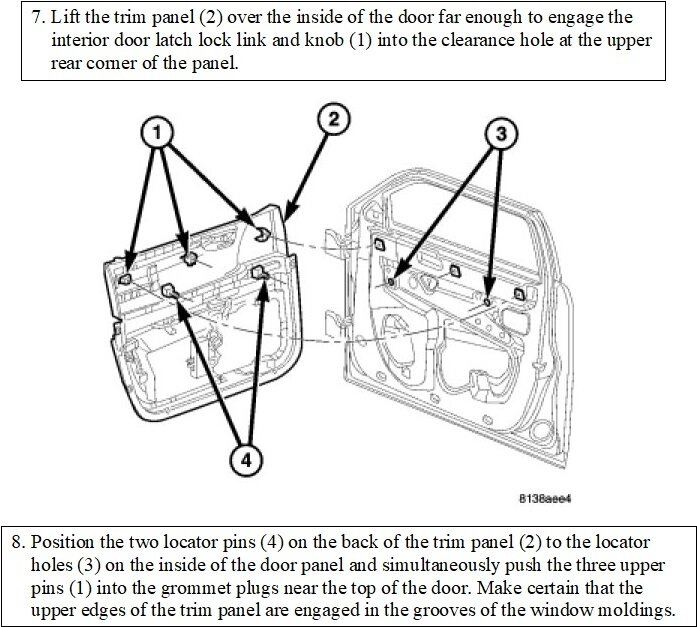 7. Lift the trim panel (2) over the inside of the door far enough to engage the interior door latch lock link and knob (1) into the clearance hole at the upper rear corner of the panel.

1

2

3

4

8138aee4

8. Position the two locator pins (4) on the back of the trim panel (2) to the locator holes (3) on the inside of the door panel and simultaneously push the three upper pins (1) into the grommet plugs near the top of the door. Make certain that the upper edges of the trim panel are engaged in the grooves of the window moldings.