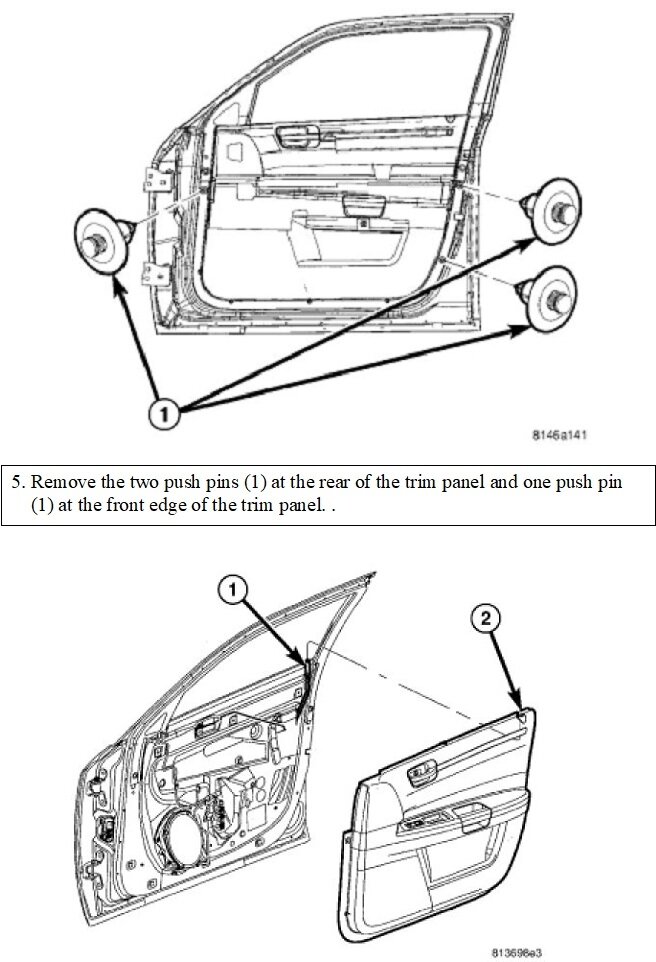 1

8146a141

5. Remove the two push pins (1) at the rear of the trim panel and one push pin (1) at the front edge of the trim panel. .

1

2

813698e3