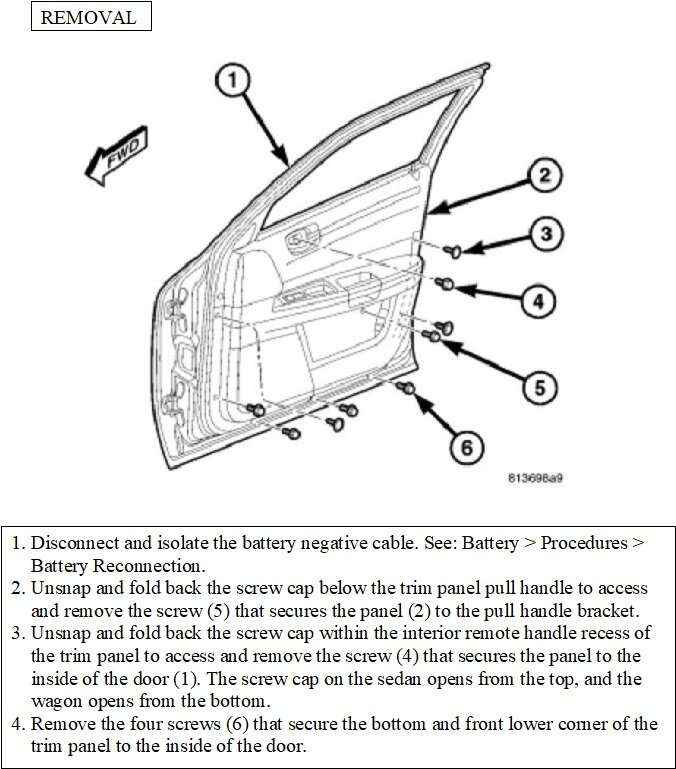 REMOVAL

1

FWD

2

3

4

5

6

813698a9

1. Disconnect and isolate the battery negative cable. See: Battery > Procedures > Battery Reconnection.
2. Unsnap and fold back the screw cap below the trim panel pull handle to access and remove the screw (5) that secures the panel (2) to the pull handle bracket.
3. Unsnap and fold back the screw cap within the interior remote handle recess of the trim panel to access and remove the screw (4) that secures the panel to the inside of the door (1). The screw cap on the sedan opens from the top, and the wagon opens from the bottom.
4. Remove the four screws (6) that secure the bottom and front lower corner of the trim panel to the inside of the door.