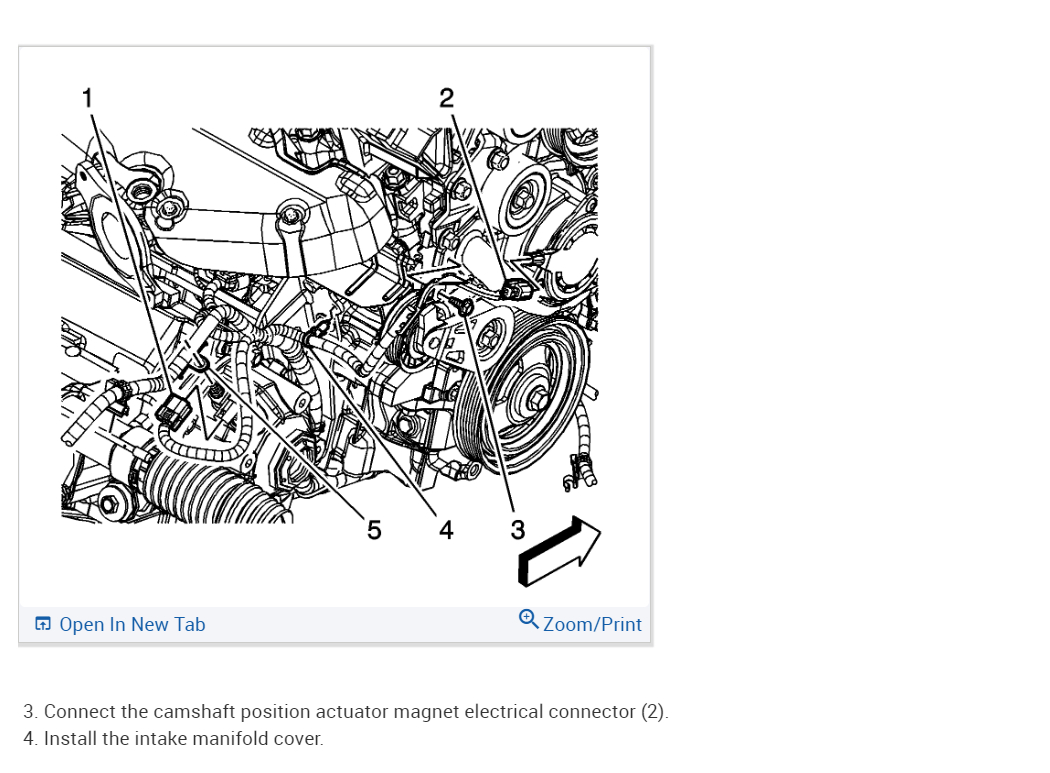 1
2
5
4
3

Open In New Tab
Zoom/Print

3. Connect the camshaft position actuator magnet electrical connector (2).
4. Install the intake manifold cover.