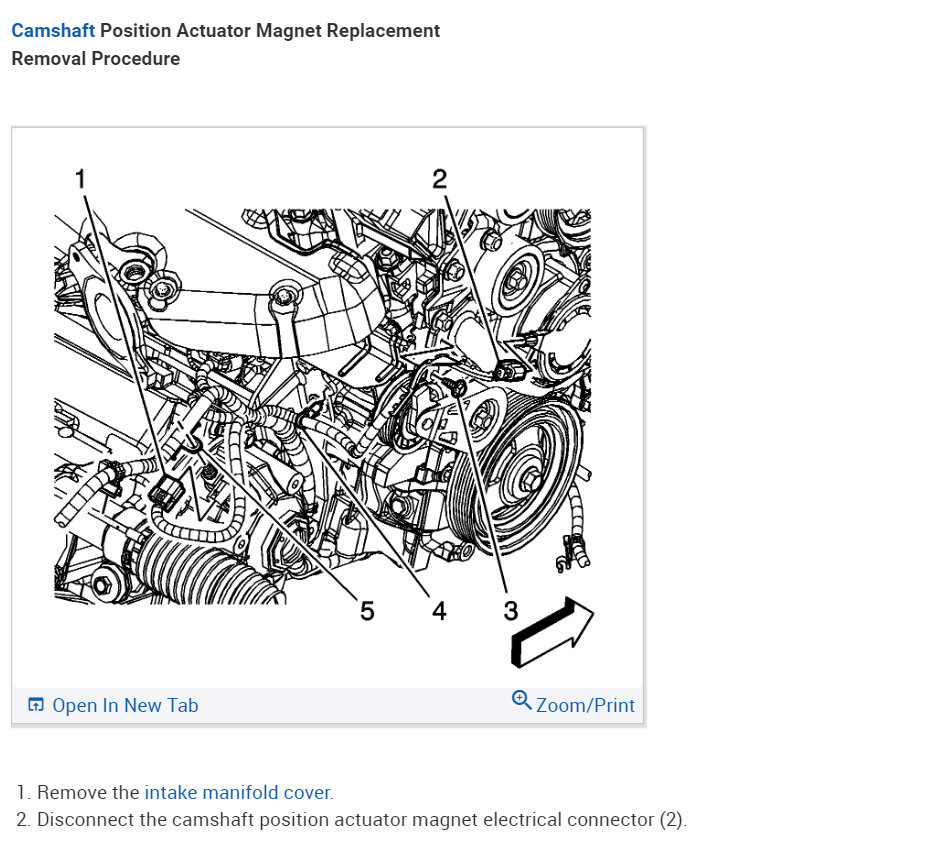 Camshaft Position Actuator Magnet Replacement
Removal Procedure

1
2
5
4
3

Open In New Tab
Zoom/Print

1. Remove the intake manifold cover.
2. Disconnect the camshaft position actuator magnet electrical connector (2).