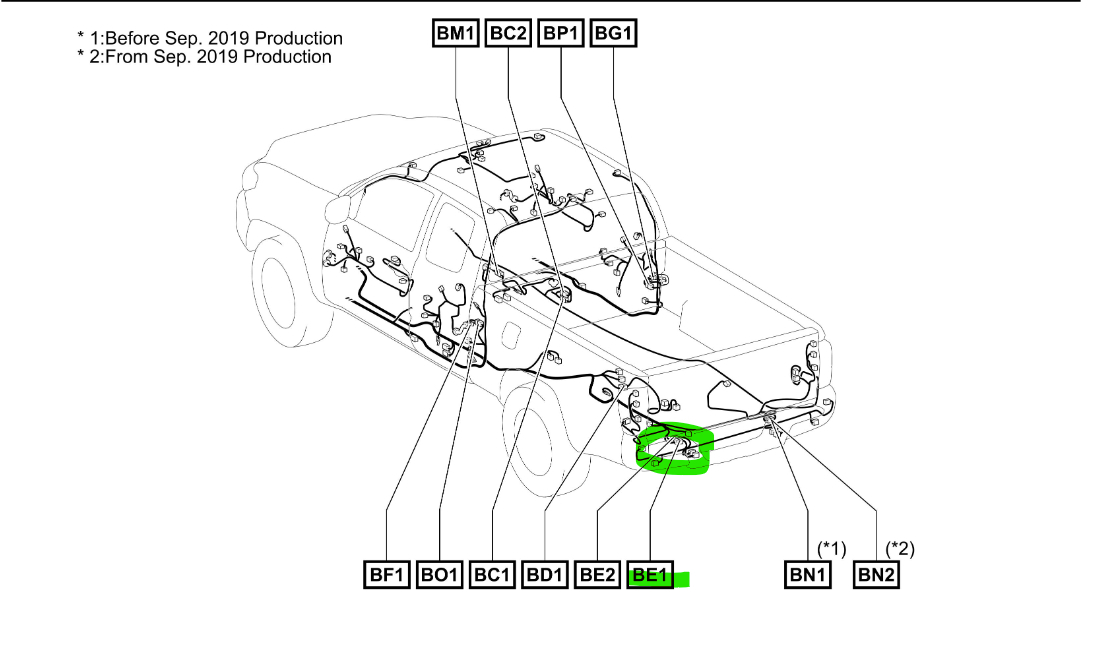 * 1:Before Sep. 2019 Production
* 2:From Sep. 2019 Production

BM1 BC2 BP1 BG1

(*1) (*2)

BF1 BO1 BC1 BD1 BE2 BE1 BN1 BN2