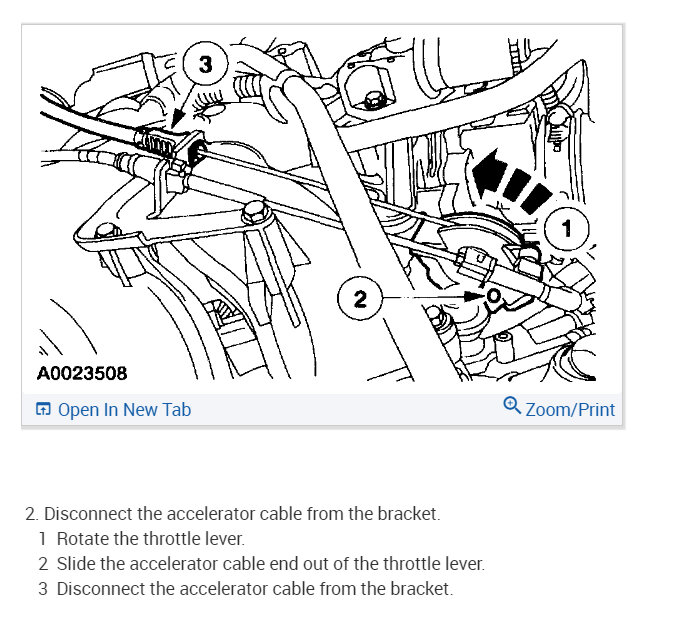 3

1

2

A0023508

Open In New Tab

Zoom/Print

2. Disconnect the accelerator cable from the bracket.
1 Rotate the throttle lever.
2 Slide the accelerator cable end out of the throttle lever.
3 Disconnect the accelerator cable from the bracket.