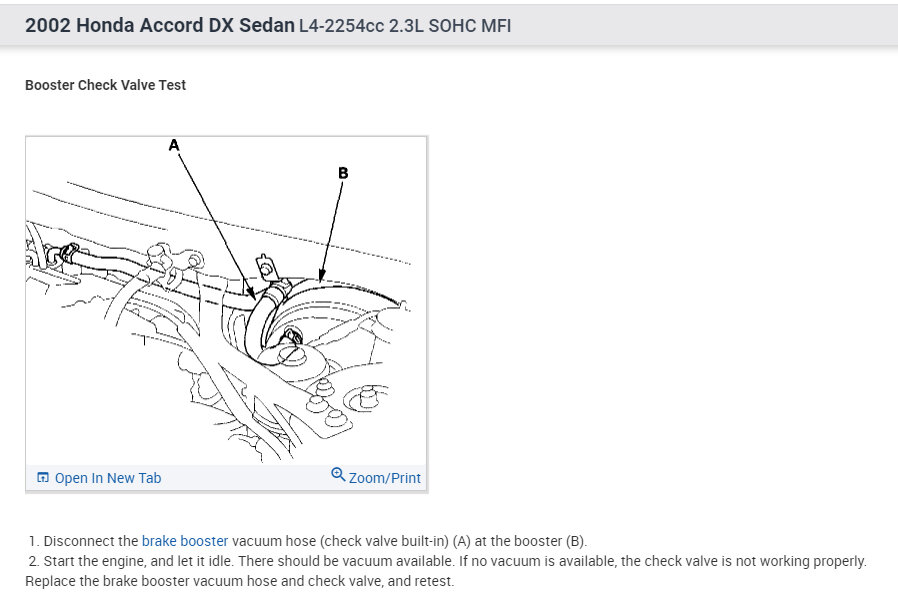 2002 Honda Accord DX Sedan L4-2254cc 2.3L SOHC MFI

Booster Check Valve Test

A

B

Open In New Tab

Zoom/Print

1. Disconnect the brake booster vacuum hose (check valve built-in) (A) at the booster (B).
2. Start the engine, and let it idle. There should be vacuum available. If no vacuum is available, the check valve is not working properly. Replace the brake booster vacuum hose and check valve, and retest.