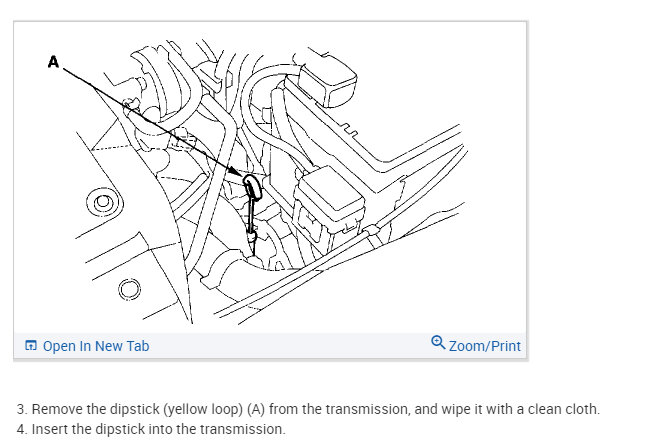 A

Open In New Tab

Zoom/Print

3. Remove the dipstick (yellow loop) (A) from the transmission, and wipe it with a clean cloth.
4. Insert the dipstick into the transmission.