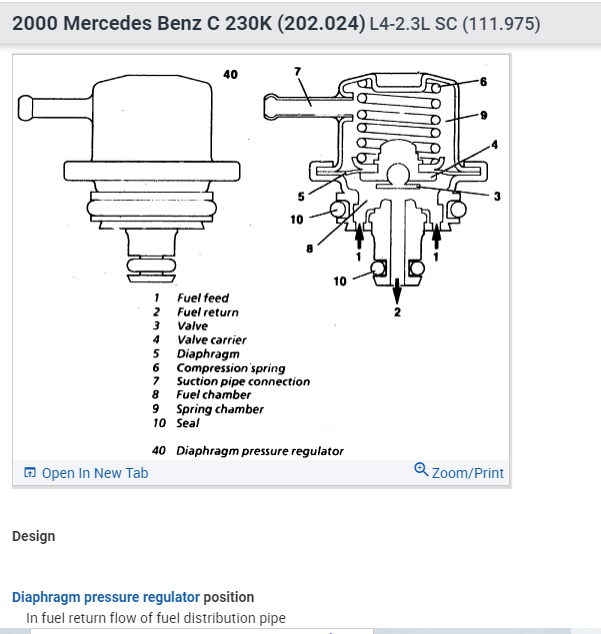 2000 Mercedes Benz C 230K (202.024) L4-2.3L SC (111.975)

40

7

6

9

4

5

3

10

8

1

1

10

2

1 Fuel feed
2 Fuel return
3 Valve
4 Valve carrier
5 Diaphragm
6 Compression spring
7 Suction pipe connection
8 Fuel chamber
9 Spring chamber
10 Seal

40 Diaphragm pressure regulator

Open In New Tab

Zoom/Print

Design

Diaphragm pressure regulator position
In fuel return flow of fuel distribution pipe