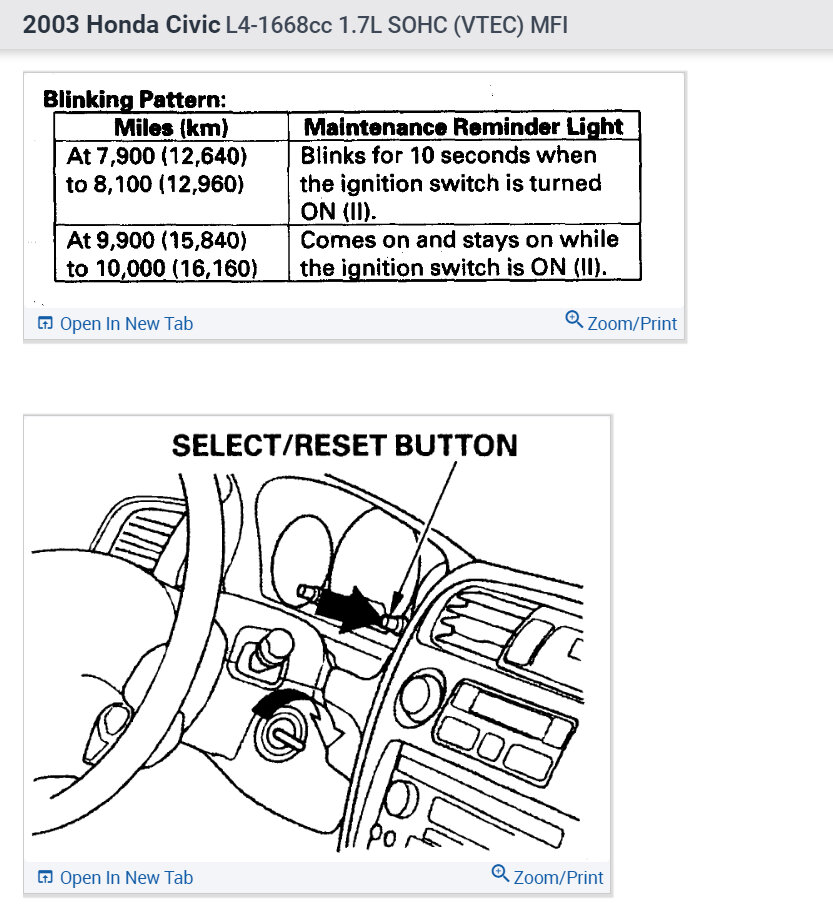 2003 Honda Civic L4-1668cc 1.7L SOHC (VTEC) MFI

Blinking Pattern:

| Miles (km) | Maintenance Reminder Light |
|---|---|
| At 7,900 (12,640) to 8,100 (12,960) | Blinks for 10 seconds when the ignition switch is turned ON (II). |
| At 9,900 (15,840) to 10,000 (16,160) | Comes on and stays on while the ignition switch is ON (II). |

Open In New Tab
Zoom/Print

SELECT/RESET BUTTON

Open In New Tab
Zoom/Print