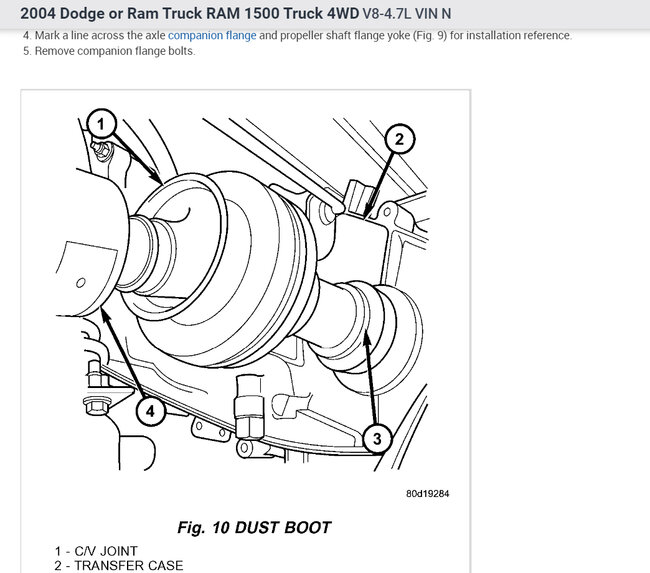 2004 Dodge or Ram Truck RAM 1500 Truck 4WD V8-4.7L VIN N

4. Mark a line across the axle companion flange and propeller shaft flange yoke (Fig. 9) for installation reference.
5. Remove companion flange bolts.

1
2
4
3

80d19284

Fig. 10 DUST BOOT

1 - C/V JOINT
2 - TRANSFER CASE