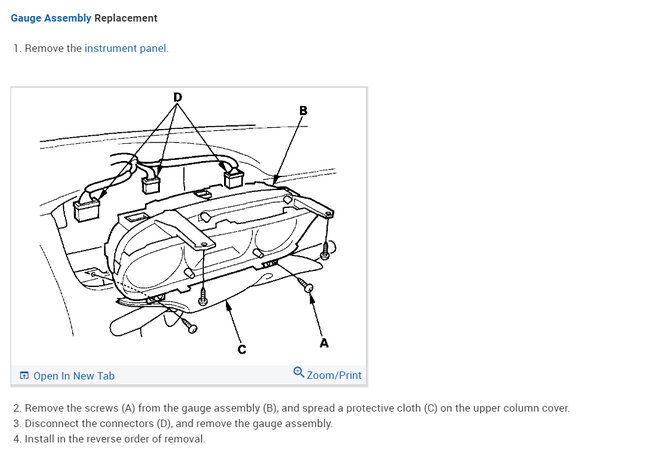 Gauge Assembly Replacement

1. Remove the instrument panel.

D

B

C

A

Open In New Tab

Zoom/Print

2. Remove the screws (A) from the gauge assembly (B), and spread a protective cloth (C) on the upper column cover.
3. Disconnect the connectors (D), and remove the gauge assembly.
4. Install in the reverse order of removal.