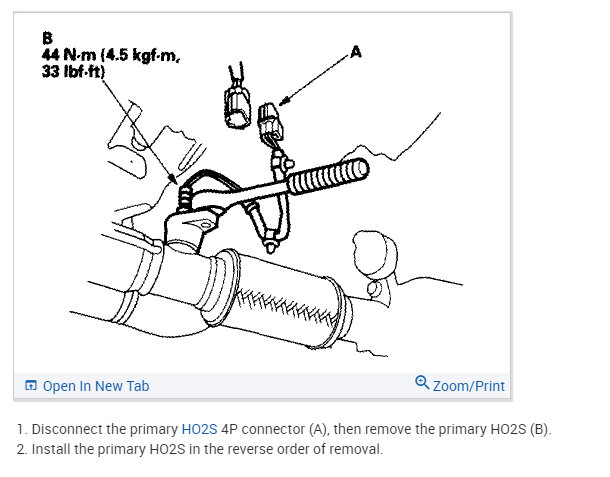 B
44 N·m (4.5 kgf·m, 33 lbf·ft)

A

Open In New Tab

Zoom/Print

1. Disconnect the primary HO2S 4P connector (A), then remove the primary HO2S (B).
2. Install the primary HO2S in the reverse order of removal.