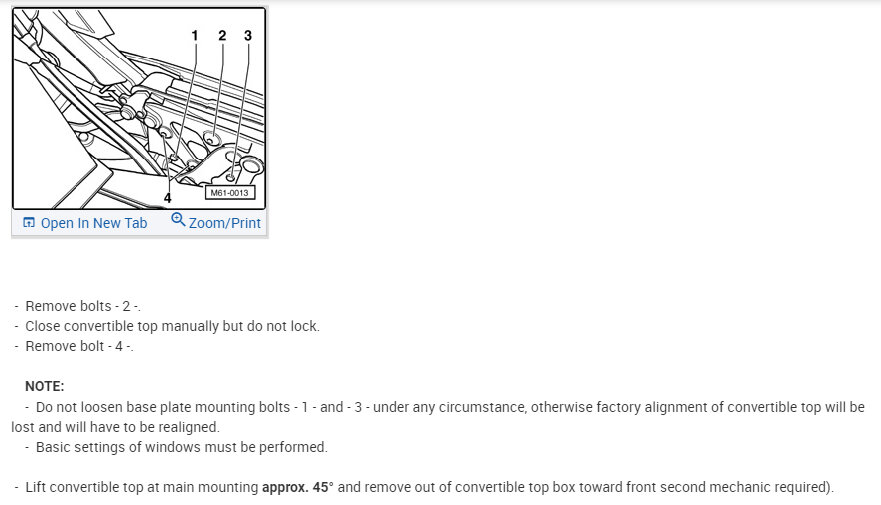 1 2 3

4

M61-0013

Open In New Tab Zoom/Print

- Remove bolts - 2 -.
- Close convertible top manually but do not lock.
- Remove bolt - 4 -.

NOTE:
- Do not loosen base plate mounting bolts - 1 - and - 3 - under any circumstance, otherwise factory alignment of convertible top will be lost and will have to be realigned.
- Basic settings of windows must be performed.

- Lift convertible top at main mounting approx. 45° and remove out of convertible top box toward front second mechanic required).