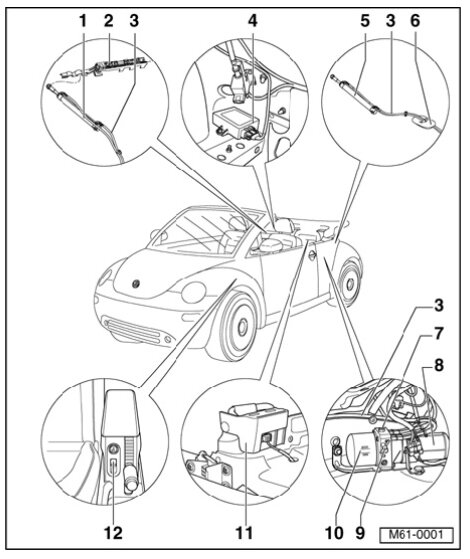 1 2 3
4
5 3 6
3
7
8
12
11
10 9
M61-0001