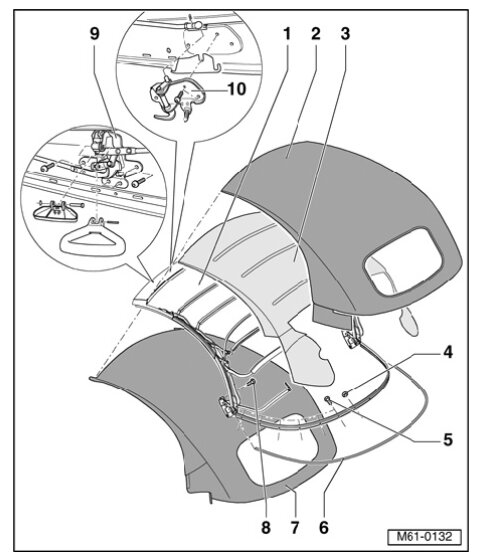 9
1
2
3
10
4
5
8
7
6
M61-0132