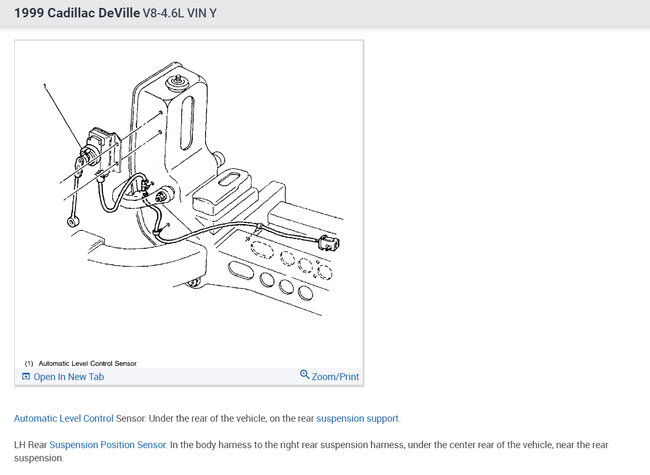 1999 Cadillac DeVille V8-4.6L VIN Y

1

(1) Automatic Level Control Sensor

Open In New Tab

Zoom/Print

Automatic Level Control Sensor: Under the rear of the vehicle, on the rear suspension support.

LH Rear Suspension Position Sensor: In the body harness to the right rear suspension harness, under the center rear of the vehicle, near the rear suspension.