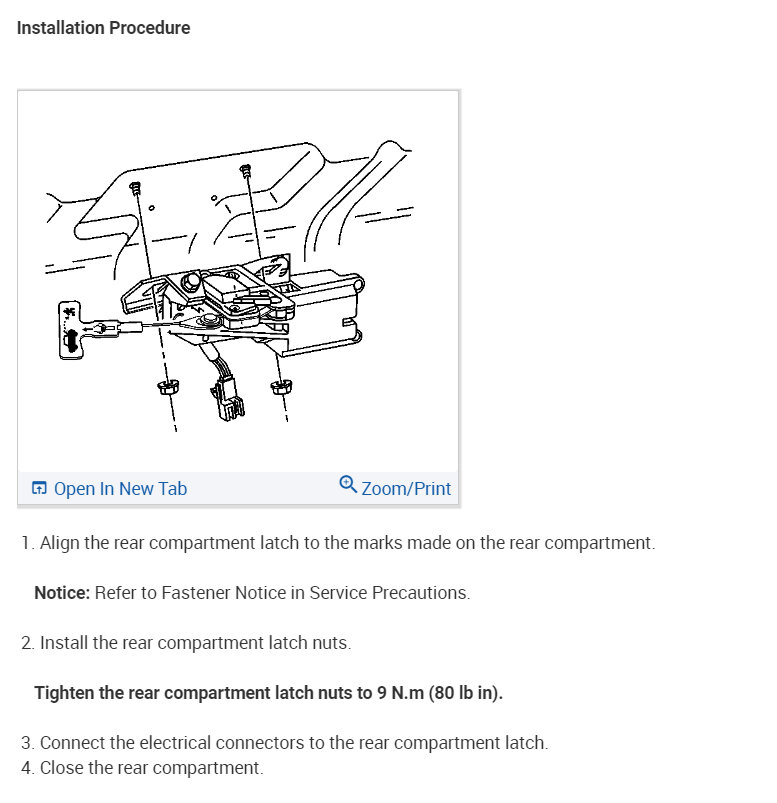 Installation Procedure

Open In New Tab

Zoom/Print

1. Align the rear compartment latch to the marks made on the rear compartment.

Notice: Refer to Fastener Notice in Service Precautions.

2. Install the rear compartment latch nuts.

Tighten the rear compartment latch nuts to 9 N.m (80 lb in).

3. Connect the electrical connectors to the rear compartment latch.
4. Close the rear compartment.