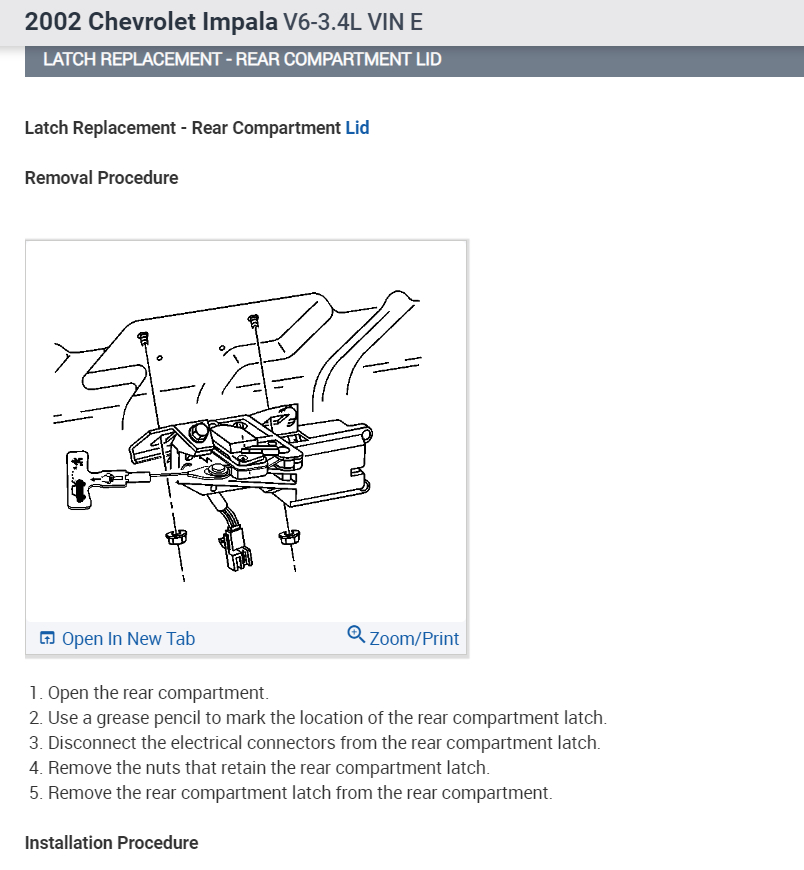 2002 Chevrolet Impala V6-3.4L VIN E

LATCH REPLACEMENT - REAR COMPARTMENT LID

Latch Replacement - Rear Compartment Lid

Removal Procedure

Open In New Tab

Zoom/Print

1. Open the rear compartment.
2. Use a grease pencil to mark the location of the rear compartment latch.
3. Disconnect the electrical connectors from the rear compartment latch.
4. Remove the nuts that retain the rear compartment latch.
5. Remove the rear compartment latch from the rear compartment.

Installation Procedure