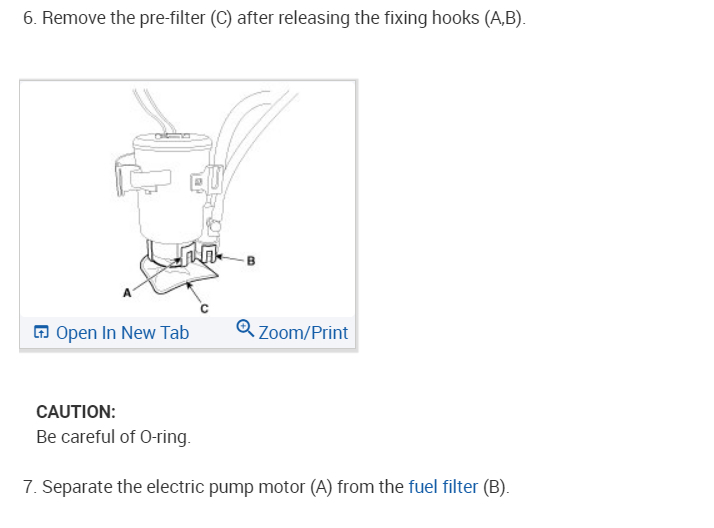 6. Remove the pre-filter (C) after releasing the fixing hooks (A,B).

B

A

C

Open In New Tab Zoom/Print

CAUTION:
Be careful of O-ring.

7. Separate the electric pump motor (A) from the fuel filter (B).